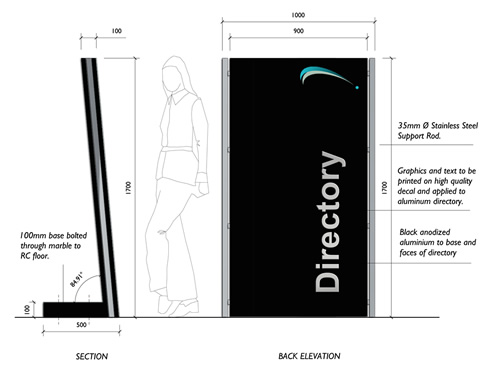 100

1700

100mm base bolted through marble to RC floor.

84.91°

100

500

SECTION

1000

900

Directory

1700

35mm Ø Stainless Steel Support Rod.

Graphics and text to be printed on high quality decal and applied to aluminum directory.

Black anodized aluminium to base and faces of directory

BACK ELEVATION